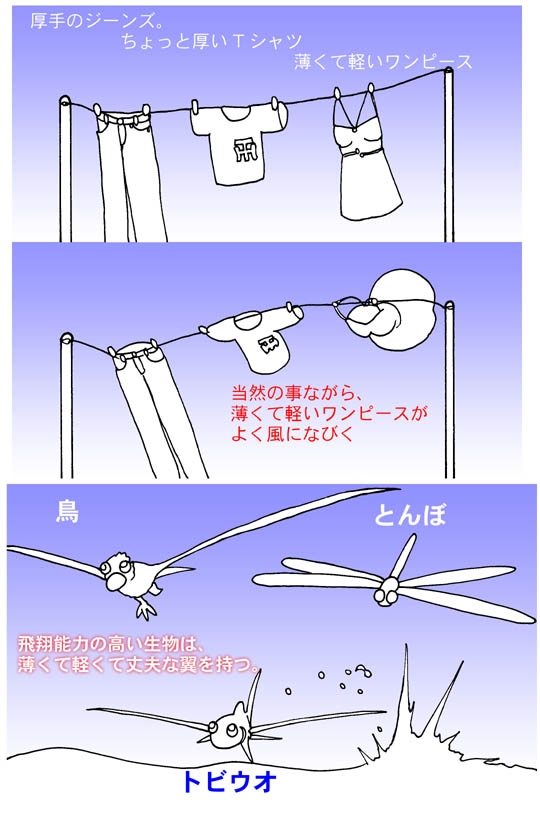 厚手のジーンズ。
ちょっと厚いＴシャツ
薄くて軽いワンピース

当然の事ながら、
薄くて軽いワンピースが
よく風になびく

鳥

とんぼ

飛翔能力の高い生物は、
薄くて軽くて丈夫な翼を持つ。

トビウオ